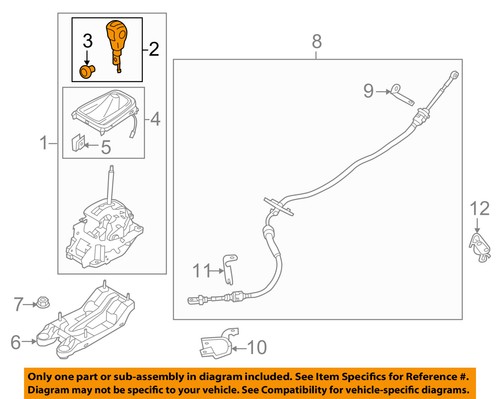 3
2
8
9
4
1
5
12
11
7
6
10

Only one part or sub-assembly in diagram included. See Item Specifics for Reference #. Diagram may not be specific to your vehicle. See Compatibility for vehicle-specific diagrams.