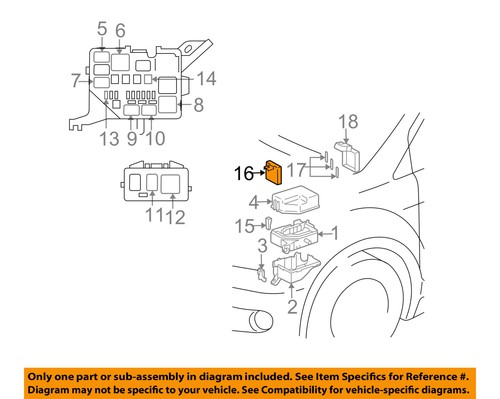 5
6
7
14
8
13
9
10
11
12
18
16
17
4
15
1
3
2

Only one part or sub-assembly in diagram included. See Item Specifics for Reference #.
Diagram may not be specific to your vehicle. See Compatibility for vehicle-specific diagrams.