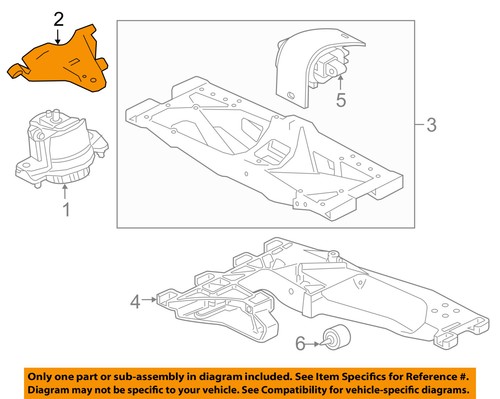 2

5

3

1

4

6

Only one part or sub-assembly in diagram included. See Item Specifics for Reference #. Diagram may not be specific to your vehicle. See Compatibility for vehicle-specific diagrams.