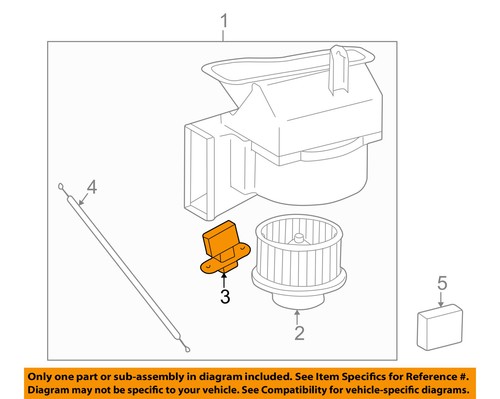 1

4

3

2

5

Only one part or sub-assembly in diagram included. See Item Specifics for Reference #.
Diagram may not be specific to your vehicle. See Compatibility for vehicle-specific diagrams.