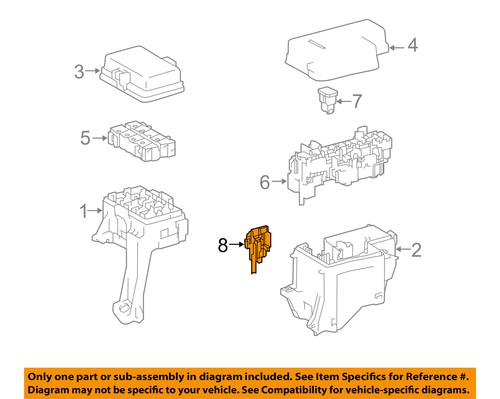 3
4
7
5
6
1
8
2

Only one part or sub-assembly in diagram included. See Item Specifics for Reference #.
Diagram may not be specific to your vehicle. See Compatibility for vehicle-specific diagrams.