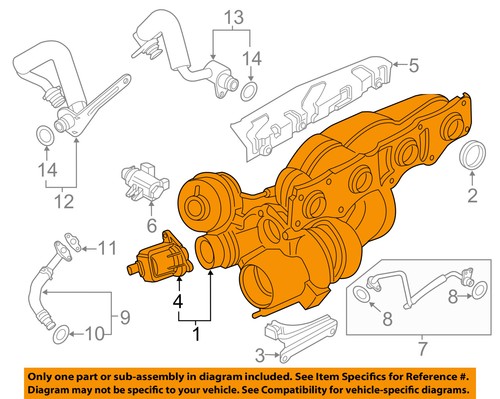 13
14
5
14
12
2
6
11
4
1
9
10
8
8
7
3

Only one part or sub-assembly in diagram included. See Item Specifics for Reference #.
Diagram may not be specific to your vehicle. See Compatibility for vehicle-specific diagrams.