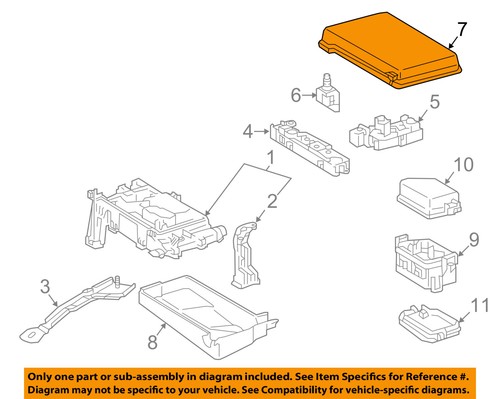 7
6
5
4
1
10
2
9
3
11
8

Only one part or sub-assembly in diagram included. See Item Specifics for Reference #.
Diagram may not be specific to your vehicle. See Compatibility for vehicle-specific diagrams.