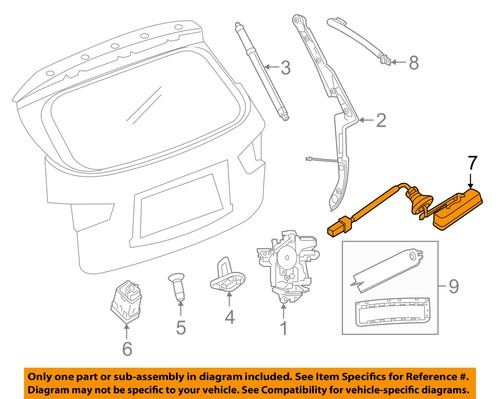 3
8
2
7
9
6
5
4
1

Only one part or sub-assembly in diagram included. See Item Specifics for Reference #.
Diagram may not be specific to your vehicle. See Compatibility for vehicle-specific diagrams.