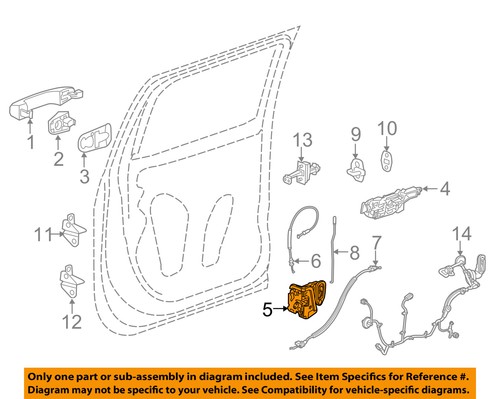 1
2
3
13
9
10
4
11
6
8
7
14
12
5

Only one part or sub-assembly in diagram included. See Item Specifics for Reference #.
Diagram may not be specific to your vehicle. See Compatibility for vehicle-specific diagrams.