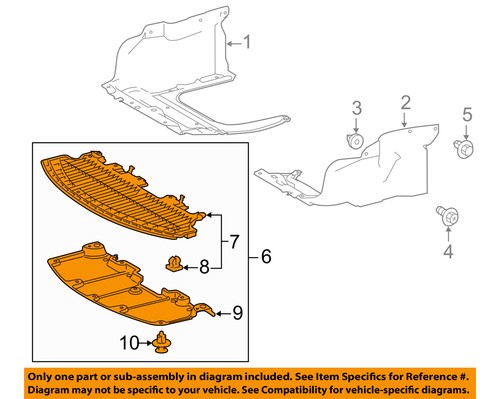 1
3
2
5
4
7
8
6
9
10

Only one part or sub-assembly in diagram included. See Item Specifics for Reference #. Diagram may not be specific to your vehicle. See Compatibility for vehicle-specific diagrams.