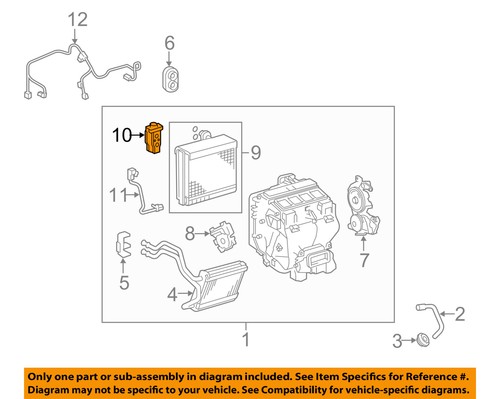 12
6
10
9
11
8
7
5
4
2
3
1

Only one part or sub-assembly in diagram included. See Item Specifics for Reference #.
Diagram may not be specific to your vehicle. See Compatibility for vehicle-specific diagrams.