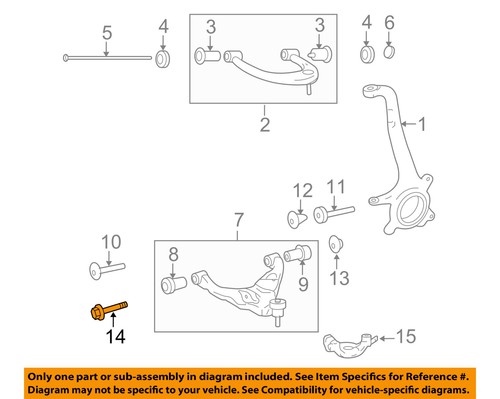 5
4
3
3
4
6
2
1
12
11
7
10
8
9
13
14
15

Only one part or sub-assembly in diagram included. See Item Specifics for Reference #.
Diagram may not be specific to your vehicle. See Compatibility for vehicle-specific diagrams.