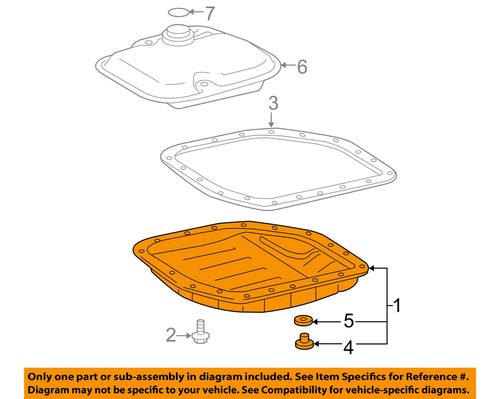 7
6
3
1
5
2
4

Only one part or sub-assembly in diagram included. See Item Specifics for Reference #. Diagram may not be specific to your vehicle. See Compatibility for vehicle-specific diagrams.