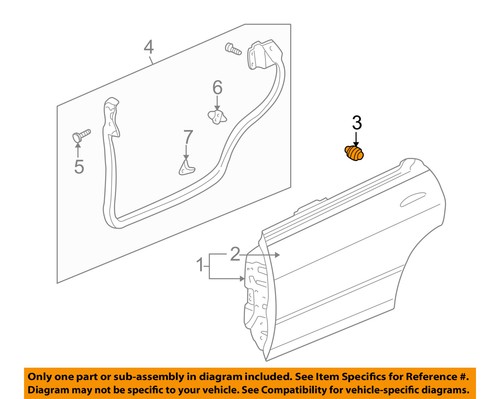 4
6
3
7
5
2
1

Only one part or sub-assembly in diagram included. See Item Specifics for Reference #. Diagram may not be specific to your vehicle. See Compatibility for vehicle-specific diagrams.