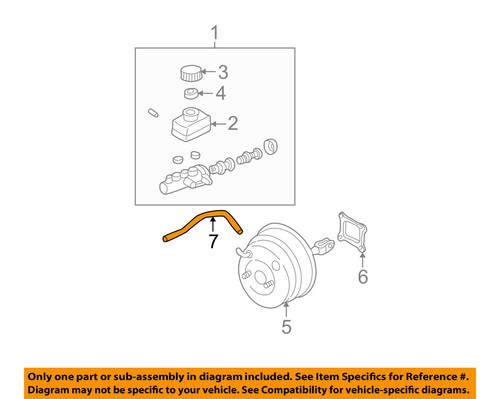 1
3
4
2
7
6
5

Only one part or sub-assembly in diagram included. See Item Specifics for Reference #.
Diagram may not be specific to your vehicle. See Compatibility for vehicle-specific diagrams.