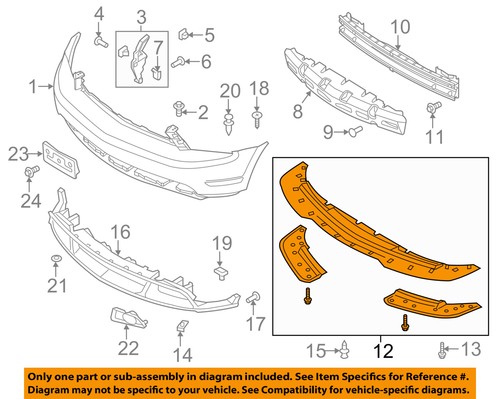 4
3
5
7
6
10
1
20
18
2
8
9
11
23
24
16
19
21
17
22
14
15
12
13

Only one part or sub-assembly in diagram included. See Item Specifics for Reference #.
Diagram may not be specific to your vehicle. See Compatibility for vehicle-specific diagrams.