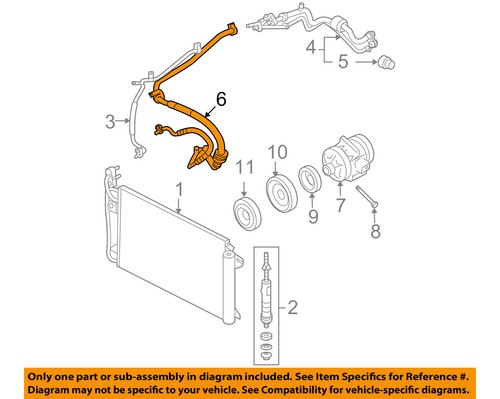 4
5
6
3
10
11
1
9
7
8
2

Only one part or sub-assembly in diagram included. See Item Specifics for Reference #.
Diagram may not be specific to your vehicle. See Compatibility for vehicle-specific diagrams.