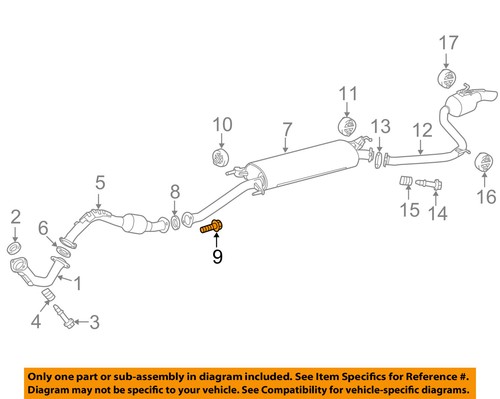 17

11

10

7

13

12

5

8

16

15

14

2

6

9

1

4

3

Only one part or sub-assembly in diagram included. See Item Specifics for Reference #. Diagram may not be specific to your vehicle. See Compatibility for vehicle-specific diagrams.