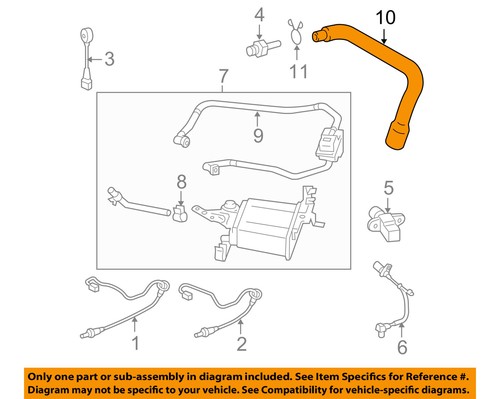 4
10
3
11
7
9
8
5
1
2
6

Only one part or sub-assembly in diagram included. See Item Specifics for Reference #. Diagram may not be specific to your vehicle. See Compatibility for vehicle-specific diagrams.