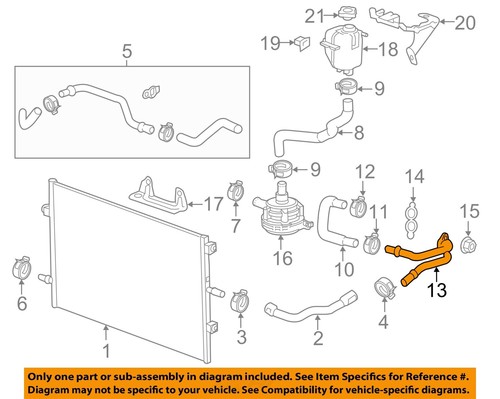 21
20
19
18
5
9
8
9
12
14
17
11
15
7
16
10
13
6
4
3
2
1

Only one part or sub-assembly in diagram included. See Item Specifics for Reference #. Diagram may not be specific to your vehicle. See Compatibility for vehicle-specific diagrams.