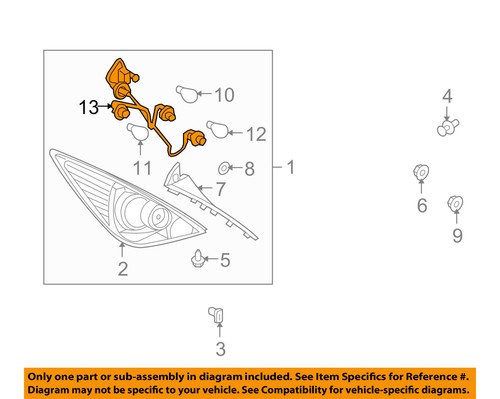 13
10
12
11
8
1
7
2
5
4
6
9
3

Only one part or sub-assembly in diagram included. See Item Specifics for Reference #. Diagram may not be specific to your vehicle. See Compatibility for vehicle-specific diagrams.