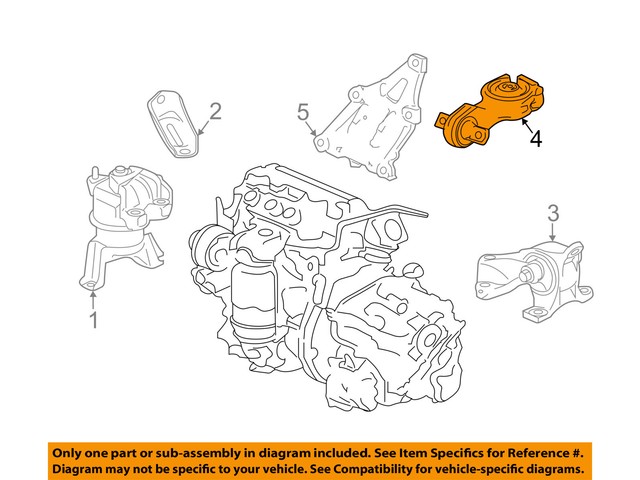 2
5
4
3
1

Only one part or sub-assembly in diagram included. See Item Specifics for Reference #. Diagram may not be specific to your vehicle. See Compatibility for vehicle-specific diagrams.