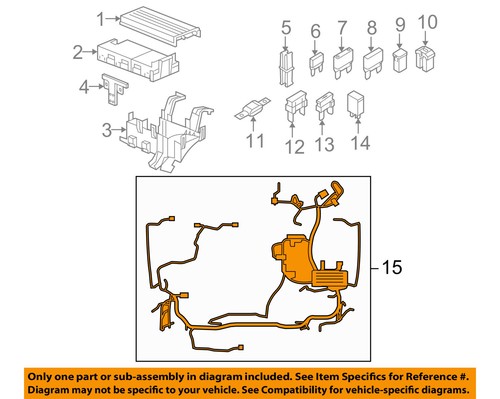 1
2
4
3
5
6
7
8
9
10
11
12
13
14
15

Only one part or sub-assembly in diagram included. See Item Specifics for Reference #.
Diagram may not be specific to your vehicle. See Compatibility for vehicle-specific diagrams.