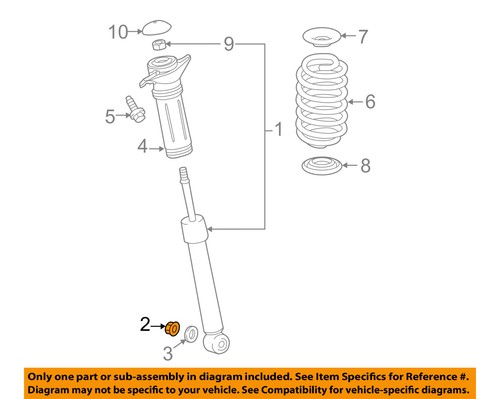 10
9
7
6
5
1
4
8
2
3

Only one part or sub-assembly in diagram included. See Item Specifics for Reference #.
Diagram may not be specific to your vehicle. See Compatibility for vehicle-specific diagrams.