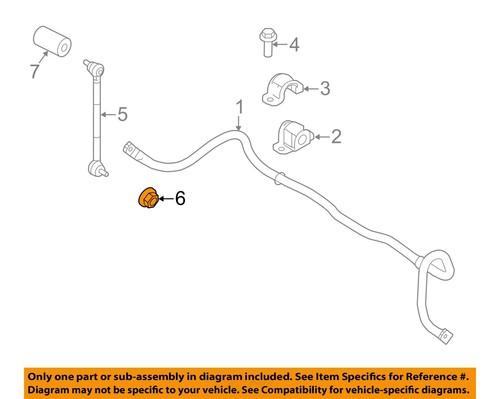 7
4
3
5
1
2
6

Only one part or sub-assembly in diagram included. See Item Specifics for Reference #.
Diagram may not be specific to your vehicle. See Compatibility for vehicle-specific diagrams.