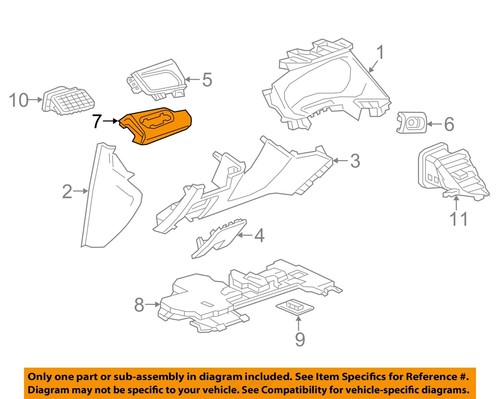 1
5
10
7
6
3
2
11
4
8
9

Only one part or sub-assembly in diagram included. See Item Specifics for Reference #. Diagram may not be specific to your vehicle. See Compatibility for vehicle-specific diagrams.