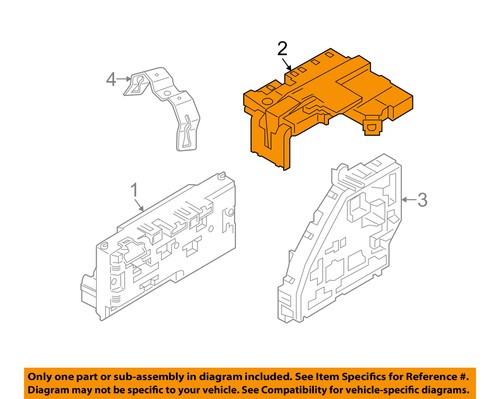 2

4

1

3

Only one part or sub-assembly in diagram included. See Item Specifics for Reference #.
Diagram may not be specific to your vehicle. See Compatibility for vehicle-specific diagrams.