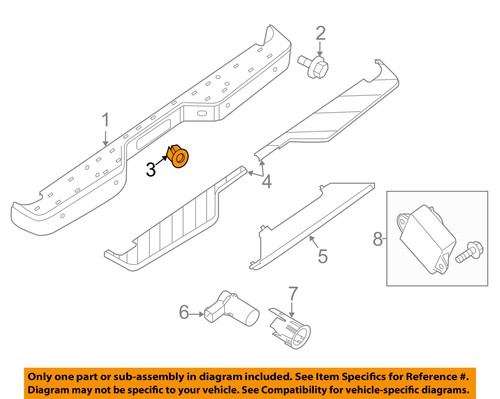 2

1

3

4

5

8

6

7

Only one part or sub-assembly in diagram included. See Item Specifics for Reference #. Diagram may not be specific to your vehicle. See Compatibility for vehicle-specific diagrams.