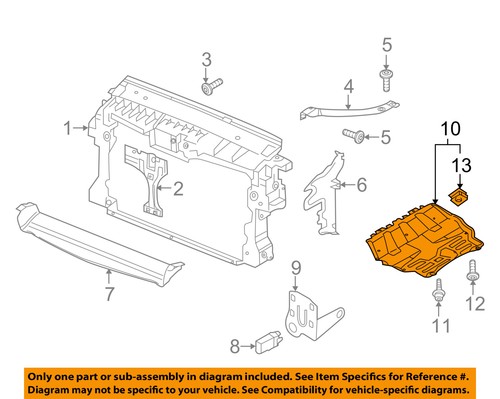 3
5
4
1
5
10
13
2
6
7
9
12
11
8

Only one part or sub-assembly in diagram included. See Item Specifics for Reference #. Diagram may not be specific to your vehicle. See Compatibility for vehicle-specific diagrams.