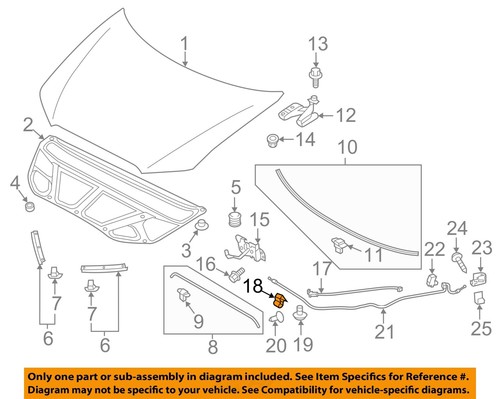 1
13
2
12
14
10
4
5
15
3
11
24
22
23
16
17
18
7
7
9
21
25
6
6
8
20
19

Only one part or sub-assembly in diagram included. See Item Specifics for Reference #.
Diagram may not be specific to your vehicle. See Compatibility for vehicle-specific diagrams.