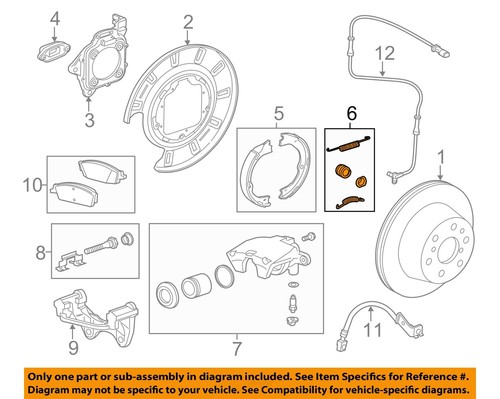 4
2
12
3
5
6
1
10
8
9
7
11

Only one part or sub-assembly in diagram included. See Item Specifics for Reference #. Diagram may not be specific to your vehicle. See Compatibility for vehicle-specific diagrams.