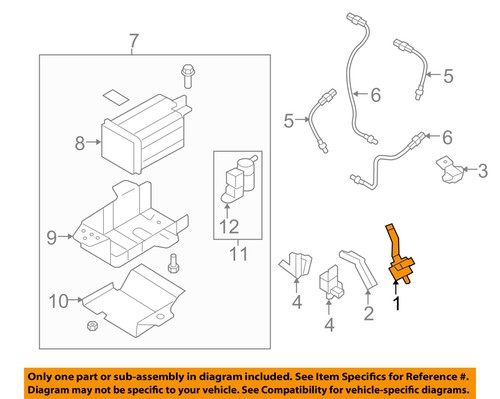 7
8
9
10
12
11
5
6
5
6
3
4
4
2
1

Only one part or sub-assembly in diagram included. See Item Specifics for Reference #.
Diagram may not be specific to your vehicle. See Compatibility for vehicle-specific diagrams.