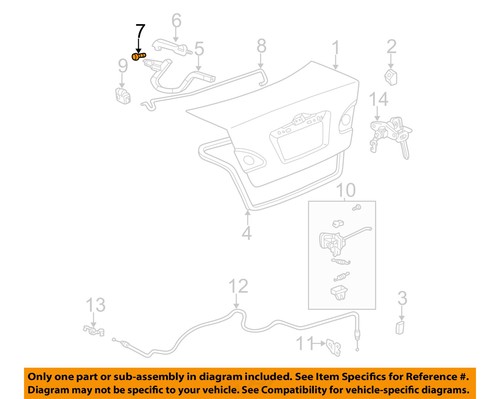 7
6
5
8
1
2
9
14
4
10
12
13
3
11

Only one part or sub-assembly in diagram included. See Item Specifics for Reference #.
Diagram may not be specific to your vehicle. See Compatibility for vehicle-specific diagrams.