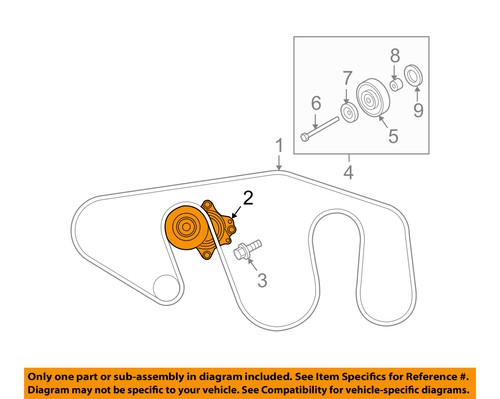 8
7
6
9
5
1
4
2
3

Only one part or sub-assembly in diagram included. See Item Specifics for Reference #.
Diagram may not be specific to your vehicle. See Compatibility for vehicle-specific diagrams.