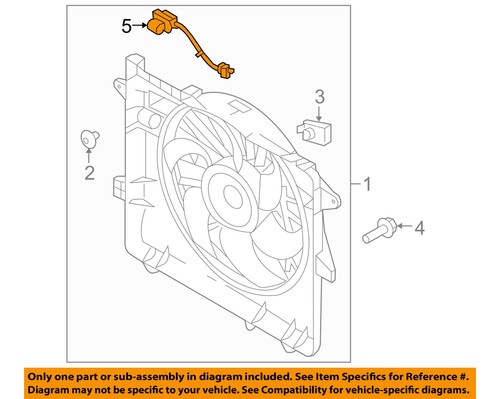 5

3

2

1

4

Only one part or sub-assembly in diagram included. See Item Specifics for Reference #. Diagram may not be specific to your vehicle. See Compatibility for vehicle-specific diagrams.