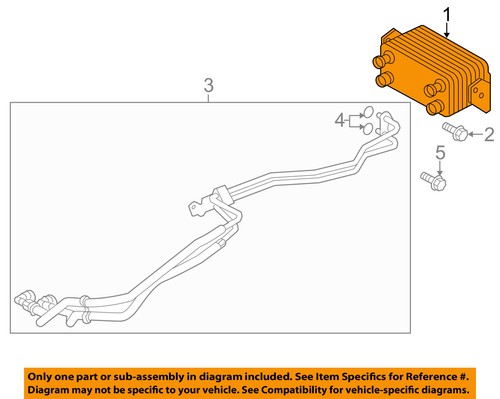 1
3
4
2
5

Only one part or sub-assembly in diagram included. See Item Specifics for Reference #. Diagram may not be specific to your vehicle. See Compatibility for vehicle-specific diagrams.