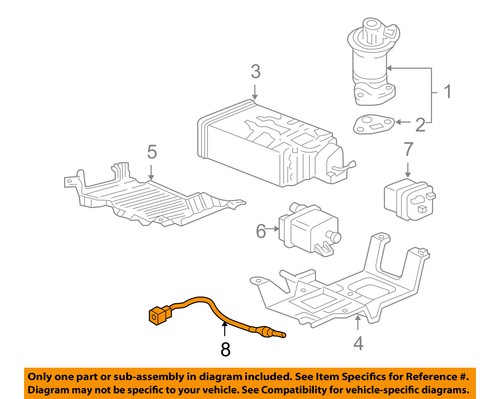 3

1

2

5

7

6

4

8

Only one part or sub-assembly in diagram included. See Item Specifics for Reference #. Diagram may not be specific to your vehicle. See Compatibility for vehicle-specific diagrams.