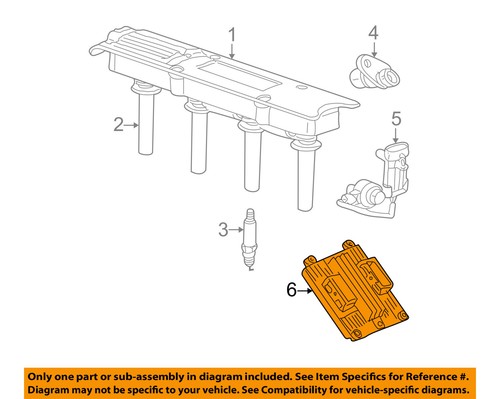 1

4

2

5

3

6

Only one part or sub-assembly in diagram included. See Item Specifics for Reference #. Diagram may not be specific to your vehicle. See Compatibility for vehicle-specific diagrams.