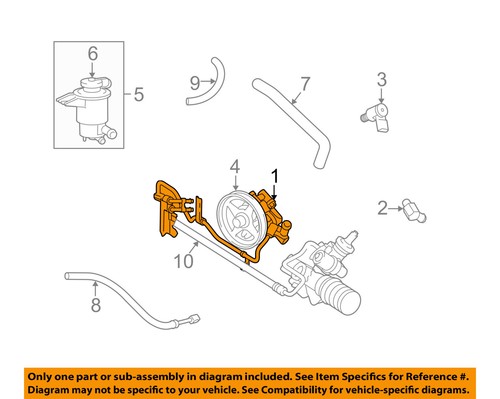 6

5

9

7

3

4

1

2

10

8

Only one part or sub-assembly in diagram included. See Item Specifics for Reference #. Diagram may not be specific to your vehicle. See Compatibility for vehicle-specific diagrams.