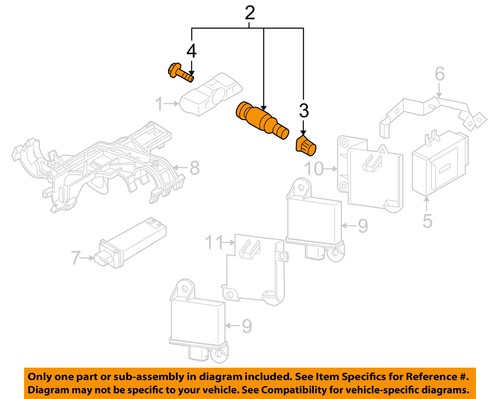 2
4
6
1
3
8
10
5
9
11
7
9

Only one part or sub-assembly in diagram included. See Item Specifics for Reference #. Diagram may not be specific to your vehicle. See Compatibility for vehicle-specific diagrams.