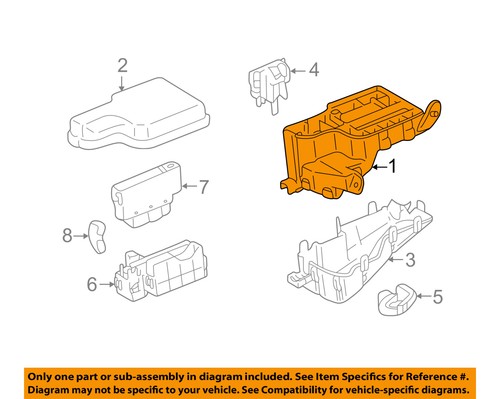 2

4

1

7

8

3

6

5

Only one part or sub-assembly in diagram included. See Item Specifics for Reference #. Diagram may not be specific to your vehicle. See Compatibility for vehicle-specific diagrams.