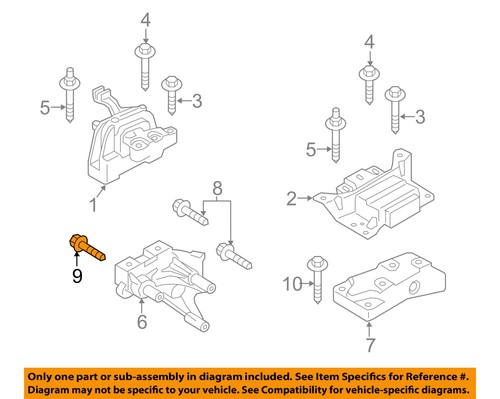 4
5
3
1
4
3
5
2
8
9
6
10
7

Only one part or sub-assembly in diagram included. See Item Specifics for Reference #. Diagram may not be specific to your vehicle. See Compatibility for vehicle-specific diagrams.