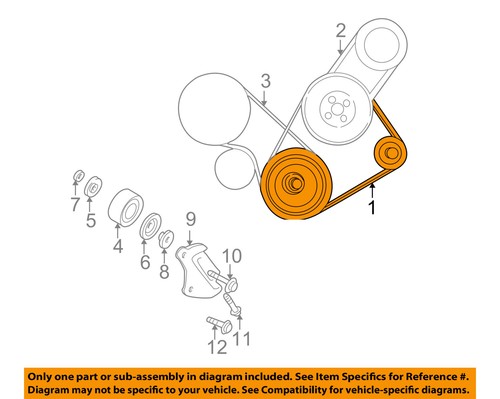 2

3

1

7

5

4

6

8

9

10

11

12

Only one part or sub-assembly in diagram included. See Item Specifics for Reference #.
Diagram may not be specific to your vehicle. See Compatibility for vehicle-specific diagrams.