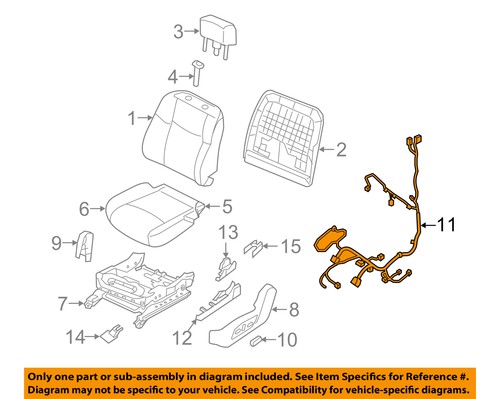 3
4
1
2
6
5
11
9
13
15
7
8
14
12
10

Only one part or sub-assembly in diagram included. See Item Specifics for Reference #.
Diagram may not be specific to your vehicle. See Compatibility for vehicle-specific diagrams.