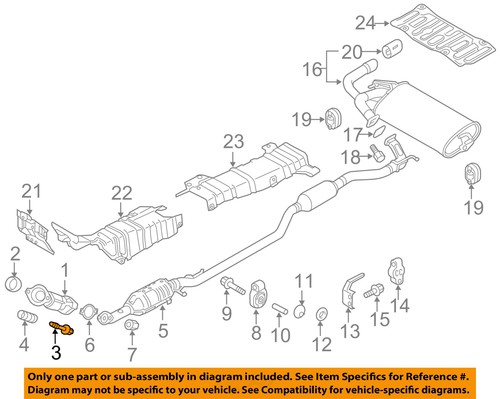 24
20
16
19
17
18
23
19
21
22
2
1
4
3
6
7
5
9
8
10
11
12
13
15
14

Only one part or sub-assembly in diagram included. See Item Specifics for Reference #.
Diagram may not be specific to your vehicle. See Compatibility for vehicle-specific diagrams.