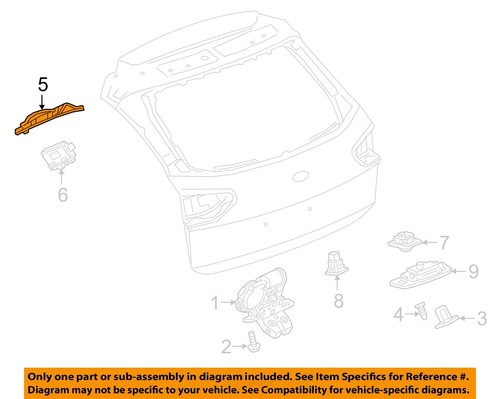 5

6

7

9

8

1

4

3

2

Only one part or sub-assembly in diagram included. See Item Specifics for Reference #.
Diagram may not be specific to your vehicle. See Compatibility for vehicle-specific diagrams.