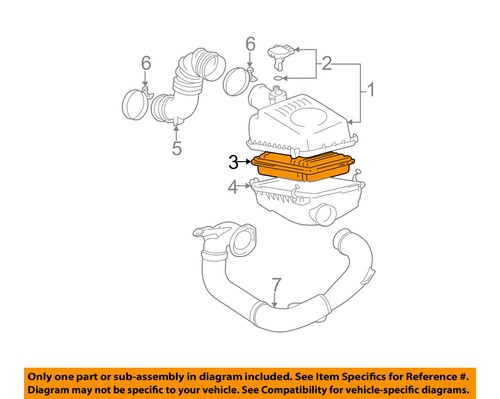 6
6
2
1
5
3
4
7

Only one part or sub-assembly in diagram included. See Item Specifics for Reference #. Diagram may not be specific to your vehicle. See Compatibility for vehicle-specific diagrams.