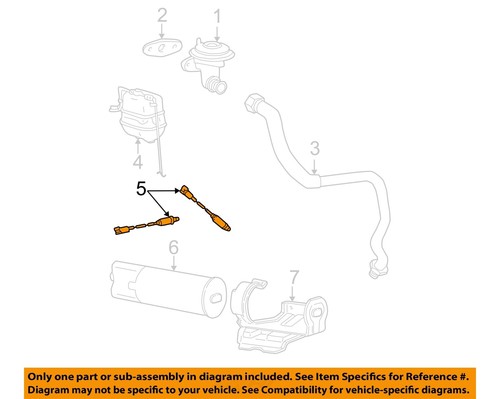 2
1
3
4
5
6
7

Only one part or sub-assembly in diagram included. See Item Specifics for Reference #. Diagram may not be specific to your vehicle. See Compatibility for vehicle-specific diagrams.