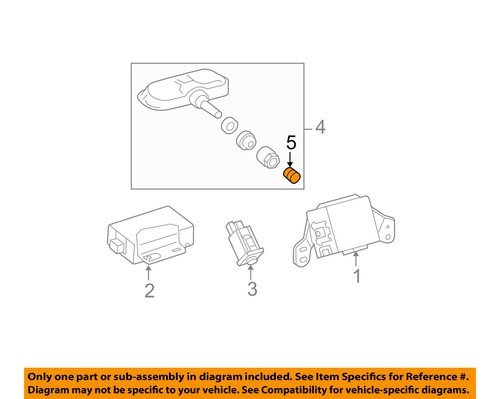 4
5
2
3
1

Only one part or sub-assembly in diagram included. See Item Specifics for Reference #.
Diagram may not be specific to your vehicle. See Compatibility for vehicle-specific diagrams.