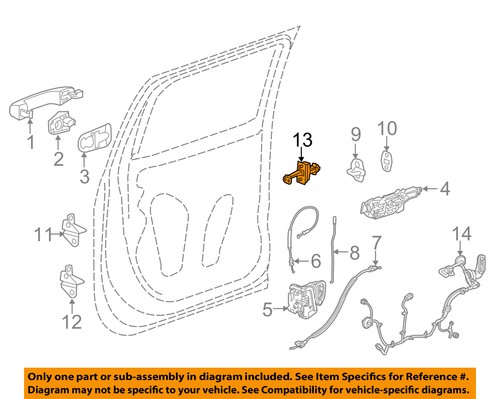 1
2
3
13
9
10
4
11
6
8
7
14
12
5

Only one part or sub-assembly in diagram included. See Item Specifics for Reference #. Diagram may not be specific to your vehicle. See Compatibility for vehicle-specific diagrams.